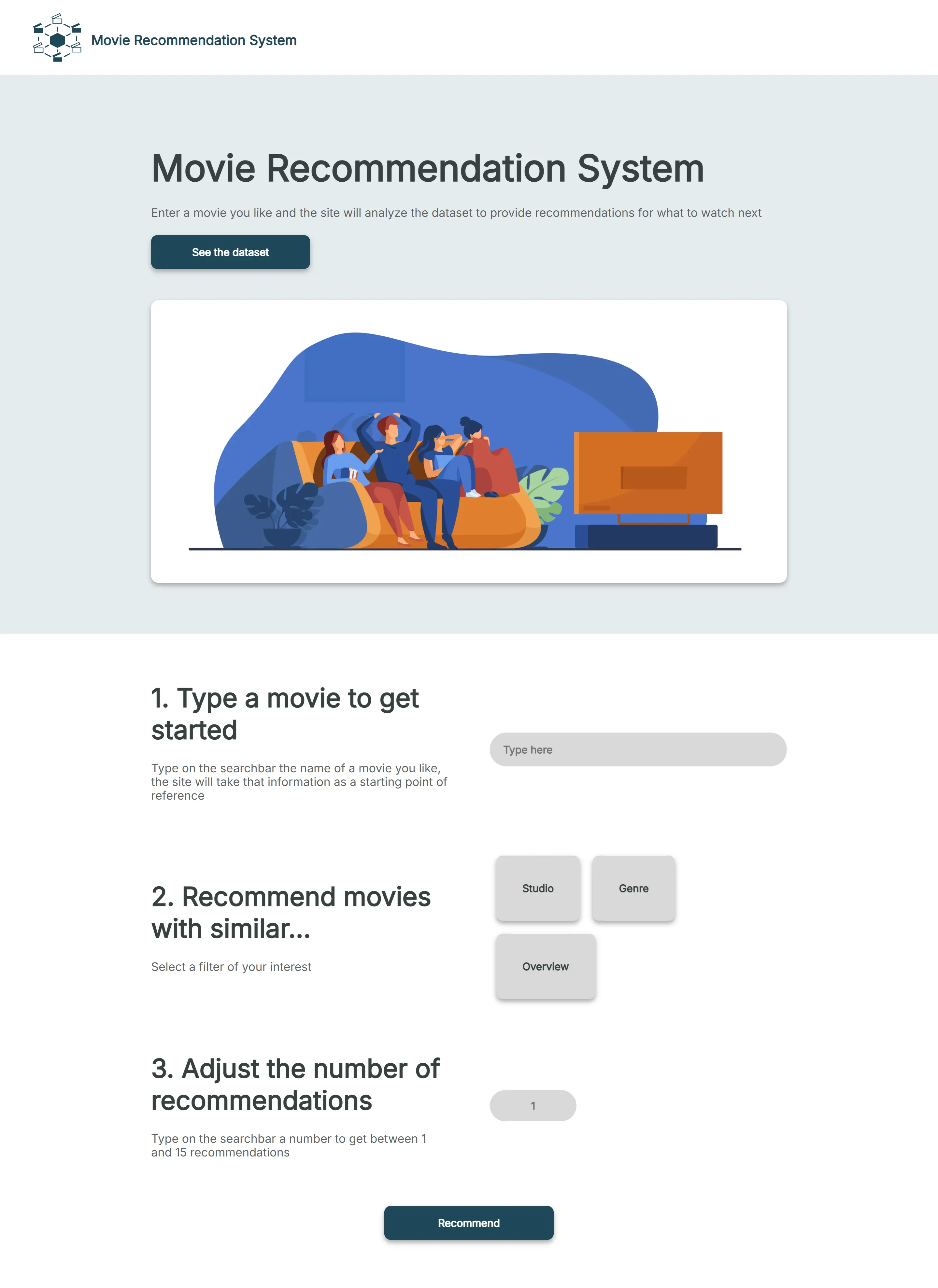 Movie Recommendation System

Movie Recommendation System

Enter a movie you like and the site will analyze the dataset to provide recommendations for what to watch next

See the dataset

1. Type a movie to get started

Type on the searchbar the name of a movie you like, the site will take that information as a starting point of reference

Type here

2. Recommend movies with similar...

Select a filter of your interest

Studio

Genre

Overview

3. Adjust the number of recommendations

Type on the searchbar a number to get between 1 and 15 recommendations

1

Recommend